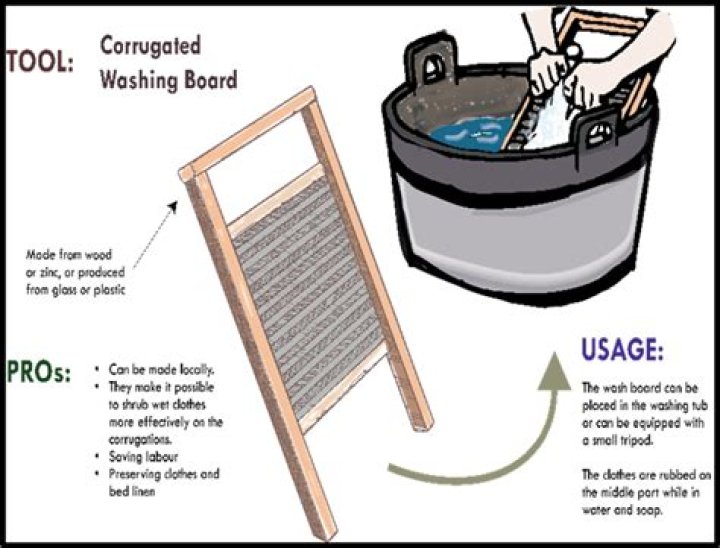 TOOL: Corrugated Washing Board

Made from wood or zinc, or produced from glass or plastic

PROs:
• Can be made locally.
• They make it possible to shrub wet clothes more effectively on the corrugations.
• Saving labour
• Preserving clothes and bed linen

USAGE:
The wash board can be placed in the washing tub or can be equipped with a small tripod.

The clothes are rubbed on the middle part while in water and soap.